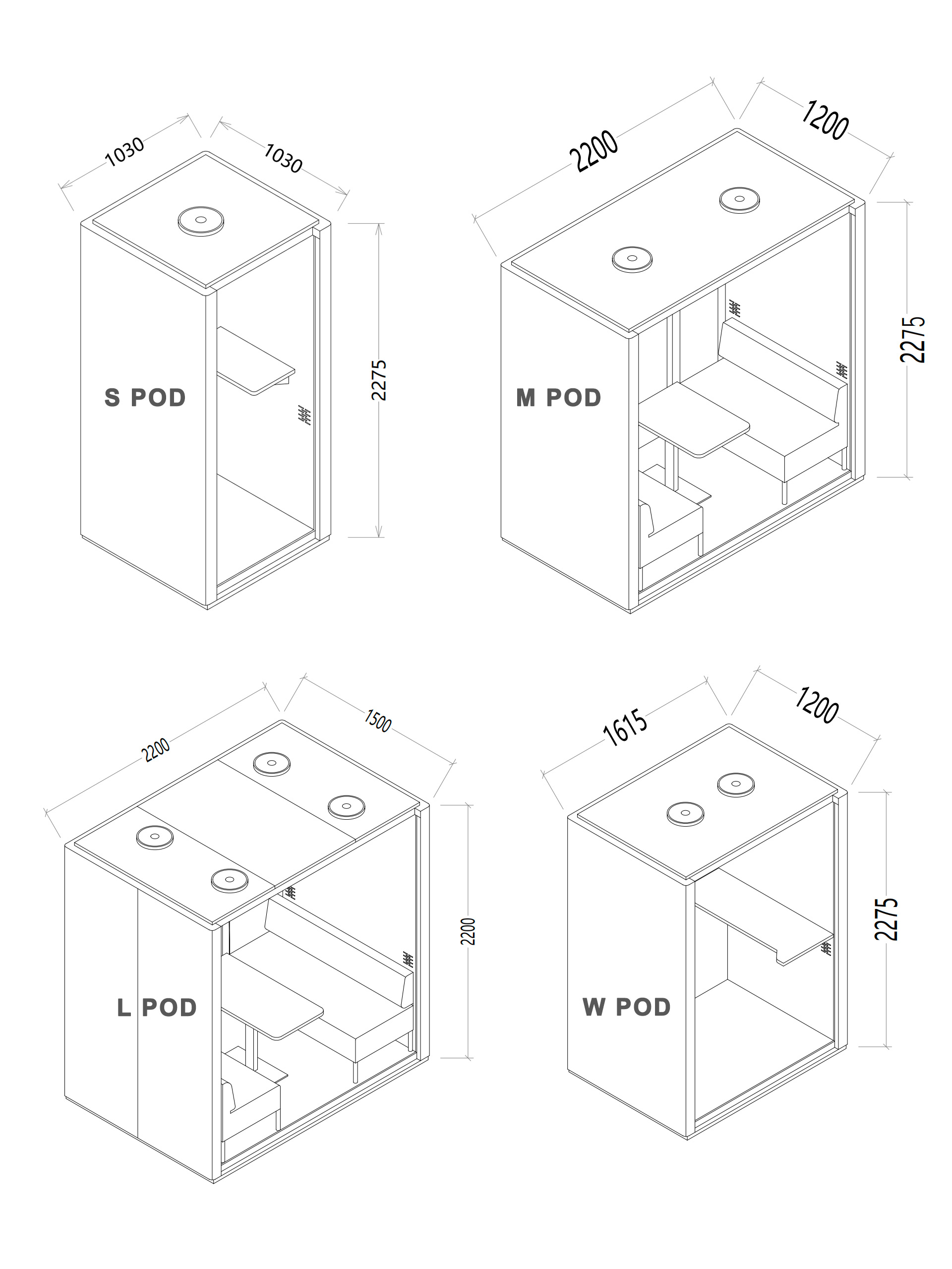 1030
1030
2275
S POD

2200
1200
2275
M POD

2200
1500
2200
L POD

1615
1200
2275
W POD