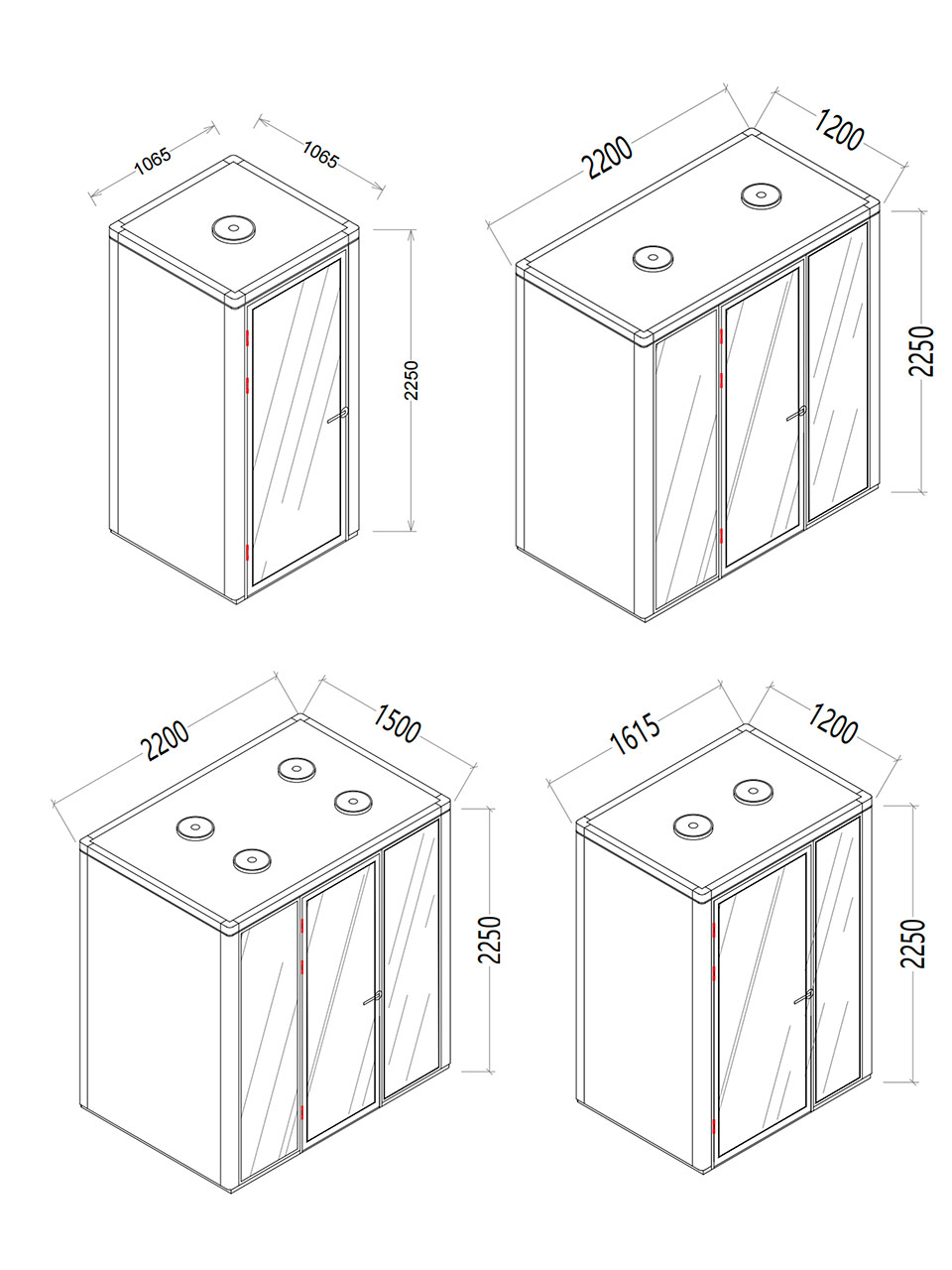 1065
1065
2250

2200
1200
2250

2200
1500
2250

1615
1200
2250